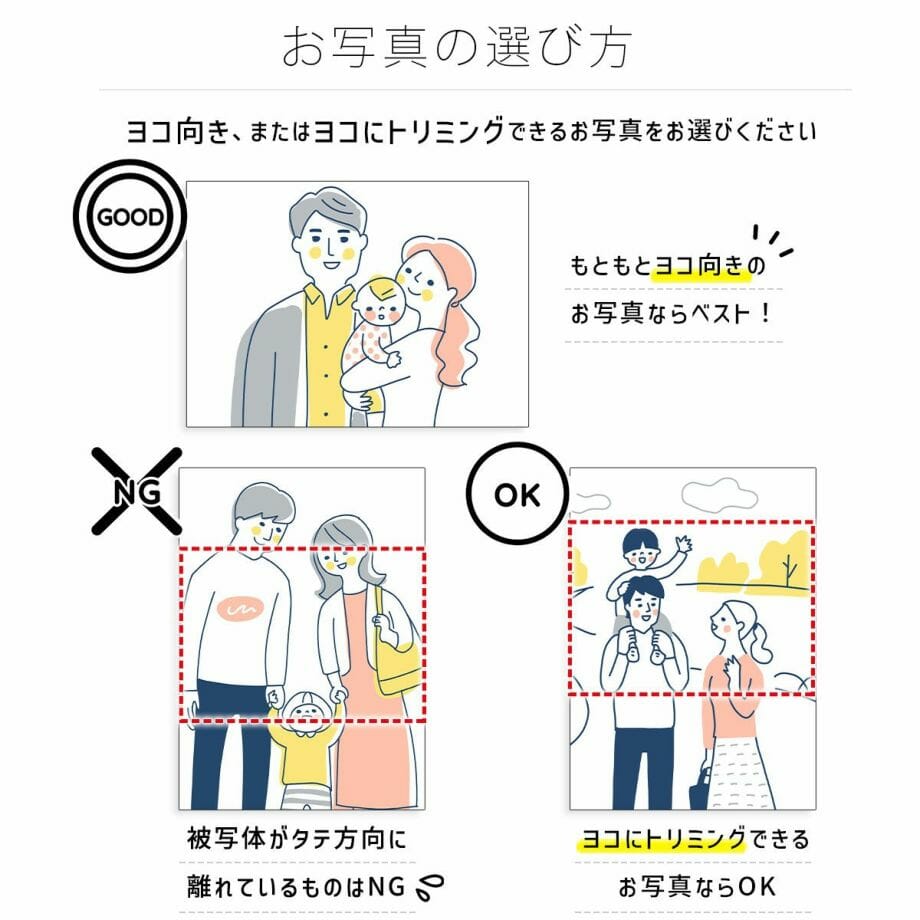 お写真の選び方

ヨコ向き、またはヨコにトリミングできるお写真をお選びください

GOOD

もともとヨコ向きの
お写真ならベスト！

NG

OK

被写体がタテ方向に
離れているものはNG

ヨコにトリミングできる
お写真ならOK